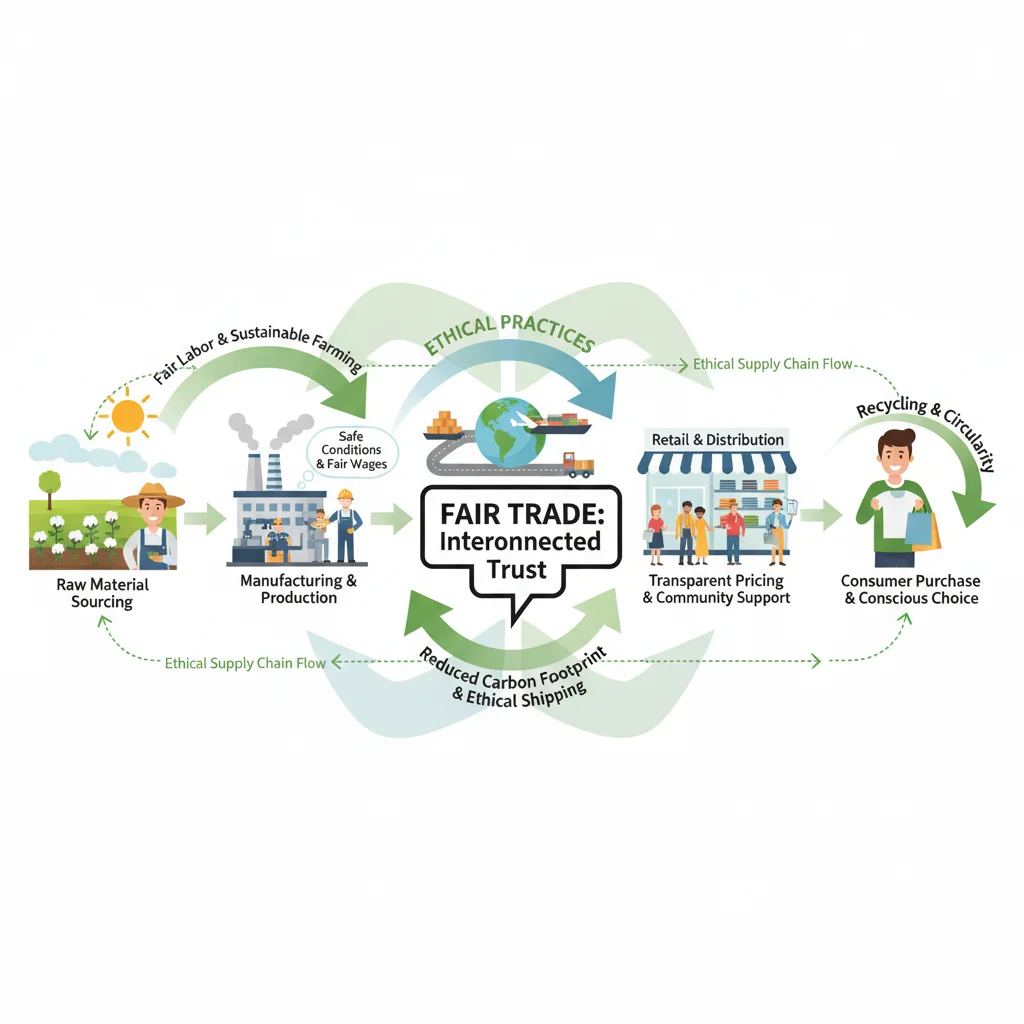 Fair Labor & Sustainable Farming

ETHICAL PRACTICES

Ethical Supply Chain Flow

Recycling & Circularity

Safe Conditions & Fair Wages

Retail & Distribution

FAIR TRADE: Interonnected Trust

Raw Material Sourcing

Manufacturing & Production

Transparent Pricing & Community Support

Consumer Purchase & Conscious Choice

Ethical Supply Chain Flow

Reduced Carbon Footprint & Ethical Shipping