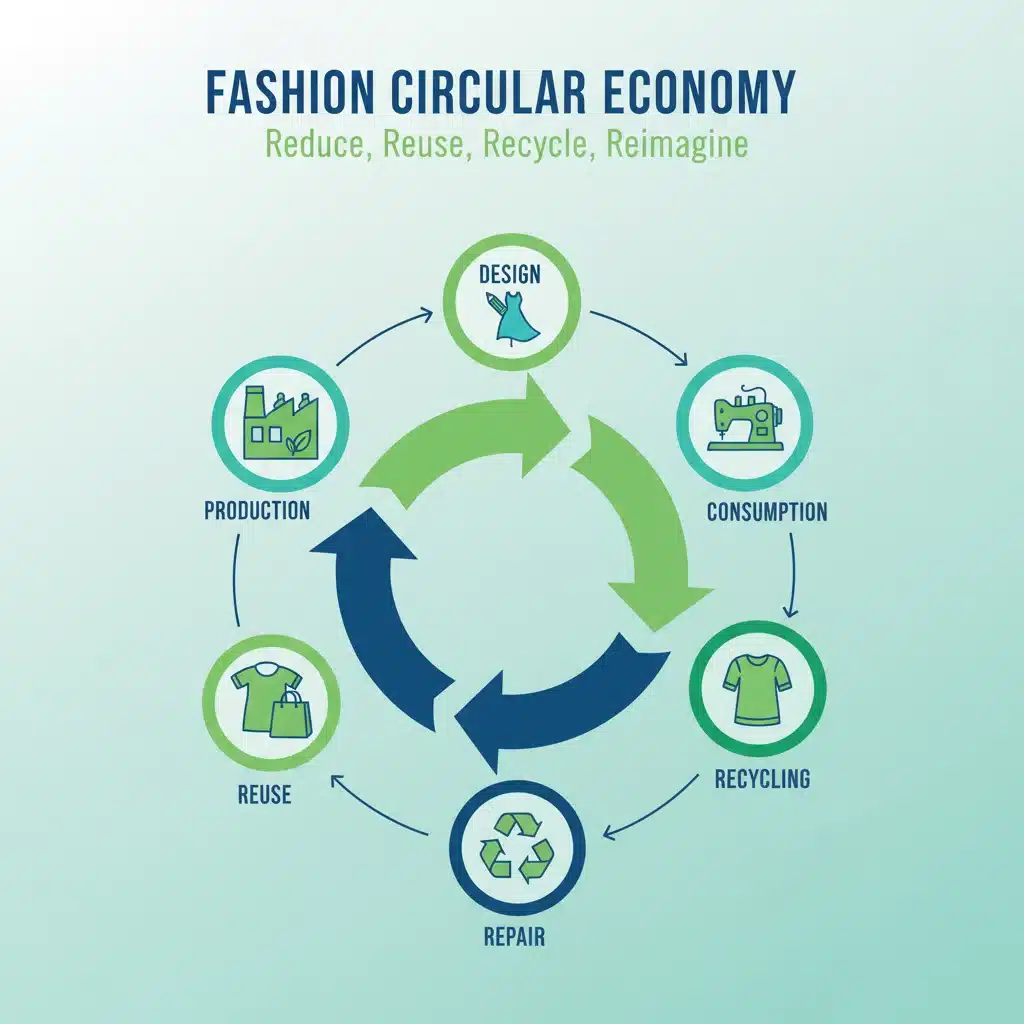 FASHION CIRCULAR ECONOMY

Reduce, Reuse, Recycle, Reimagine

DESIGN

CONSUMPTION

RECYCLING

REPAIR

REUSE

PRODUCTION